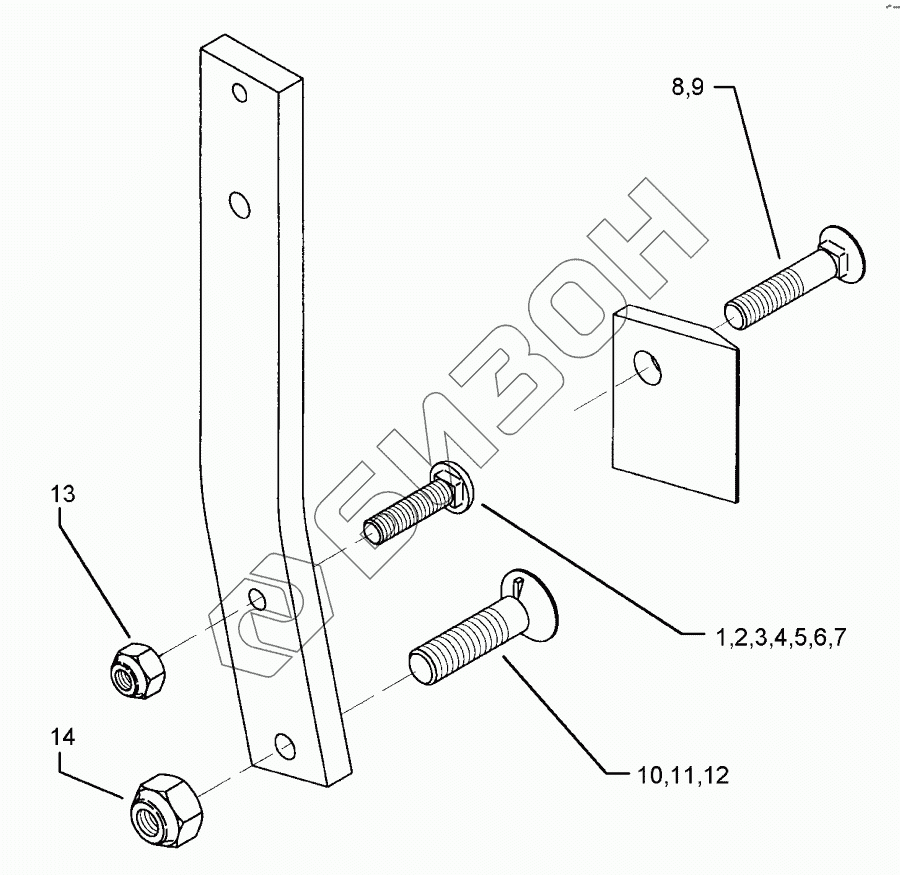 8,9

БИЗОН

13

1,2,3,4,5,6,7

14

10,11,12