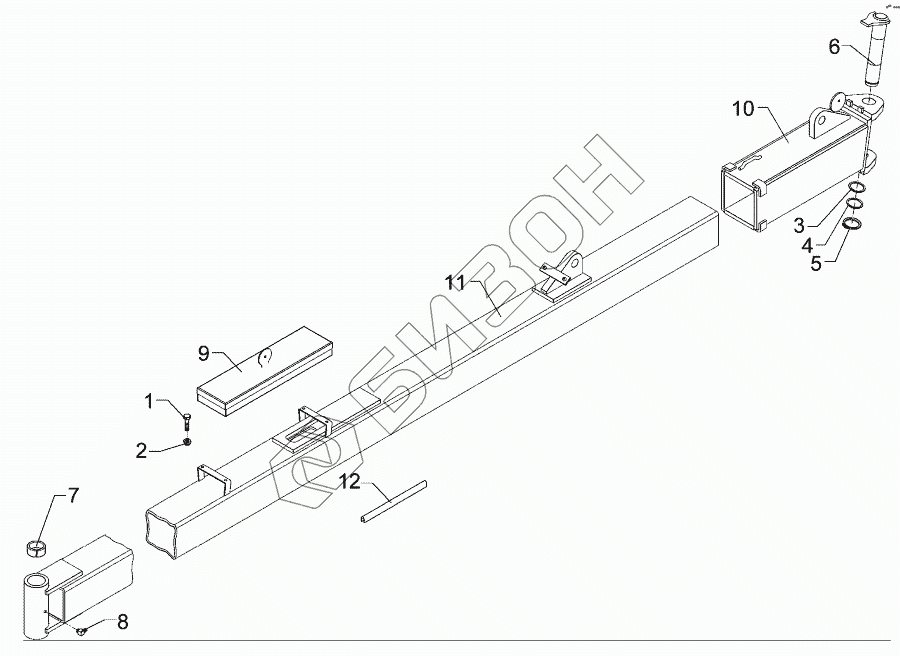 6
10
3
4
5
11
9
1
2
12
7
8
БИЗОН