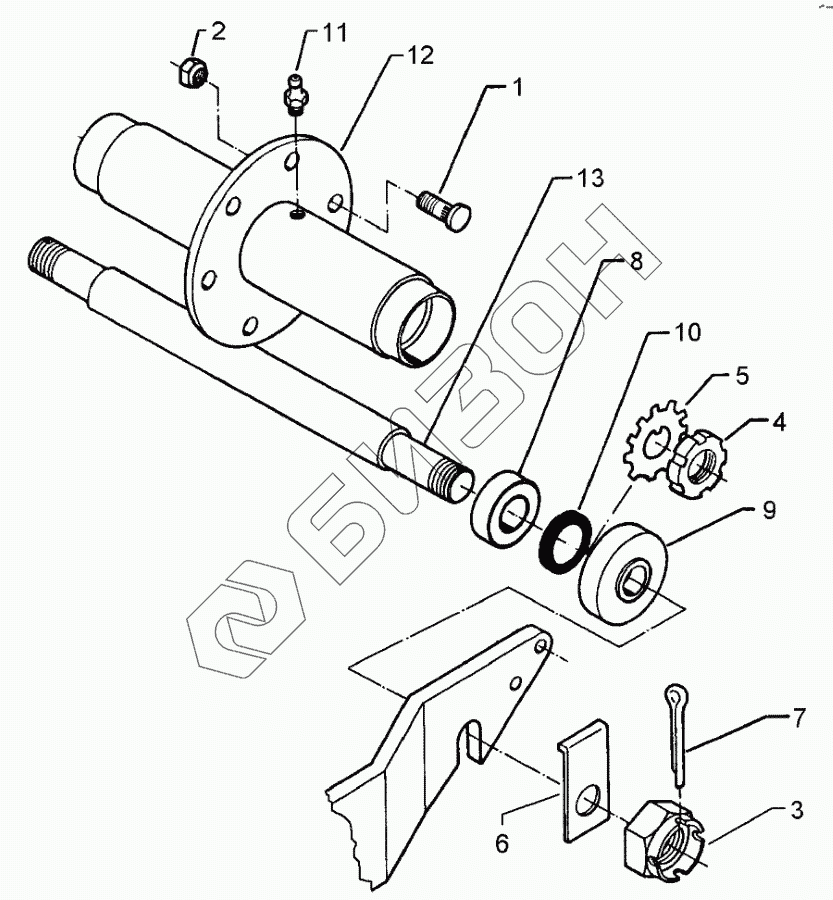 2
11
12
1
13
8
10
5
4
9
7
3
6
БИЗОН