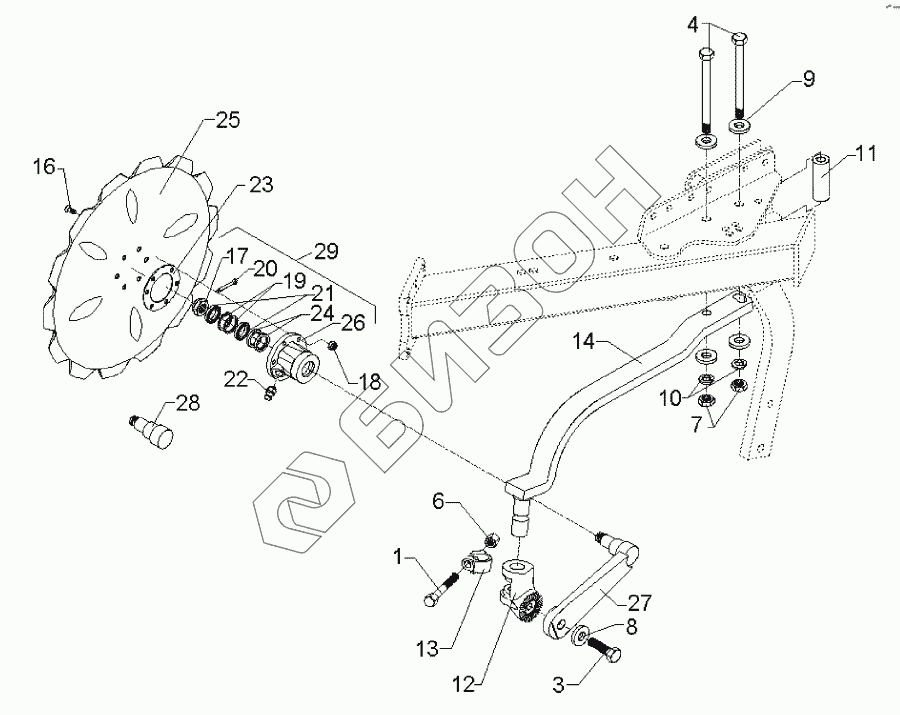 4
9
11
25
16
23
29
17
20
19
21
24
26
18
22
28
14
10
7
6
1
13
12
27
8
3
БИЗОН