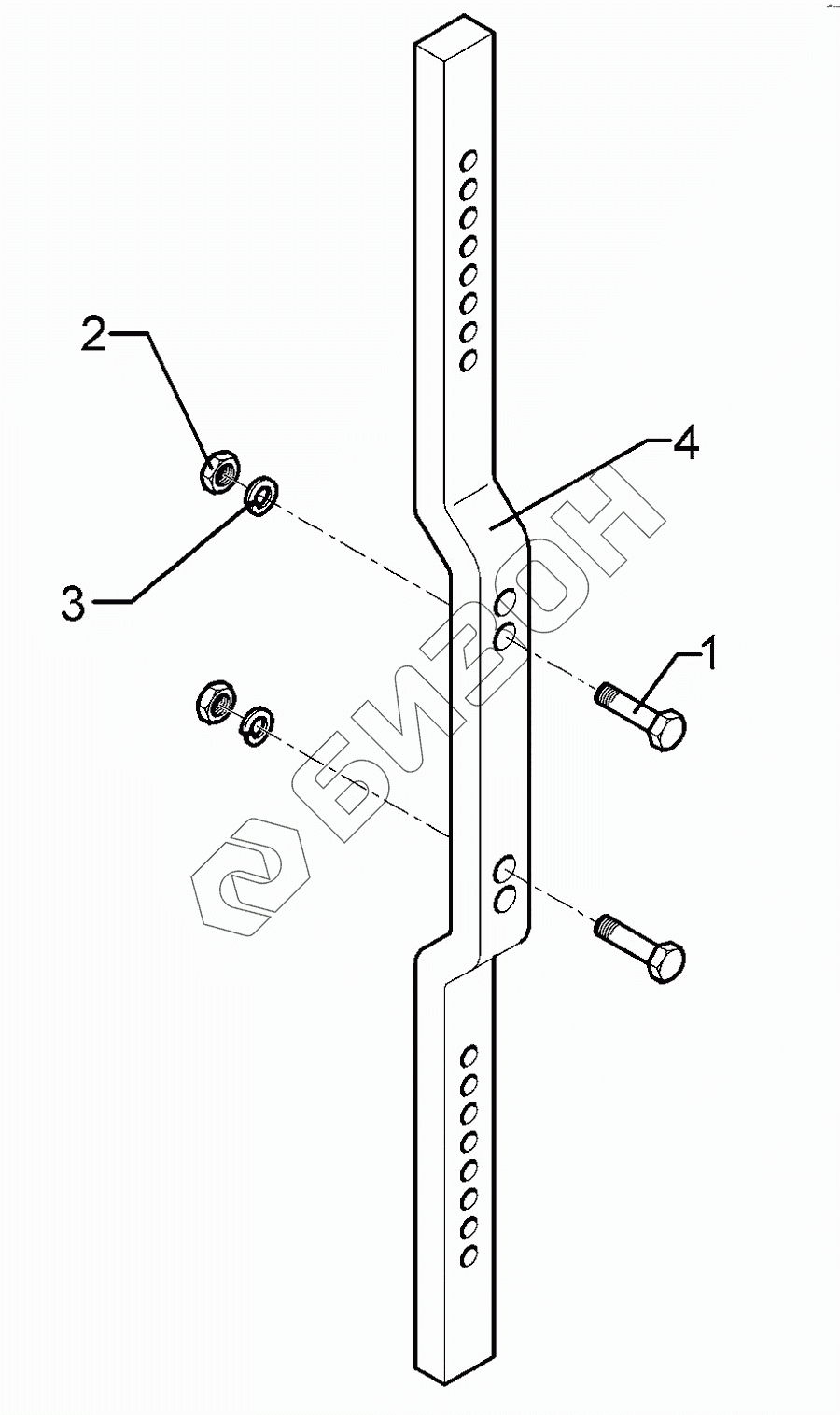 2
4
3
1
БИЗОН