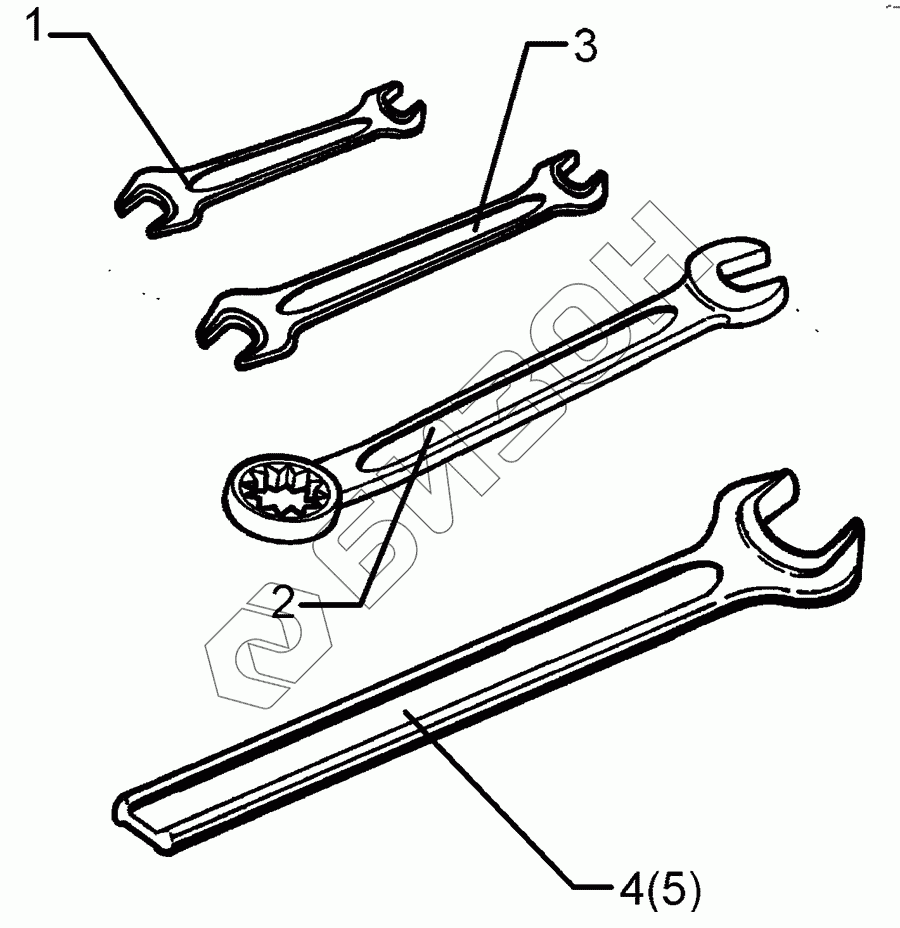 1
3
2
4(5)
БИЗОН