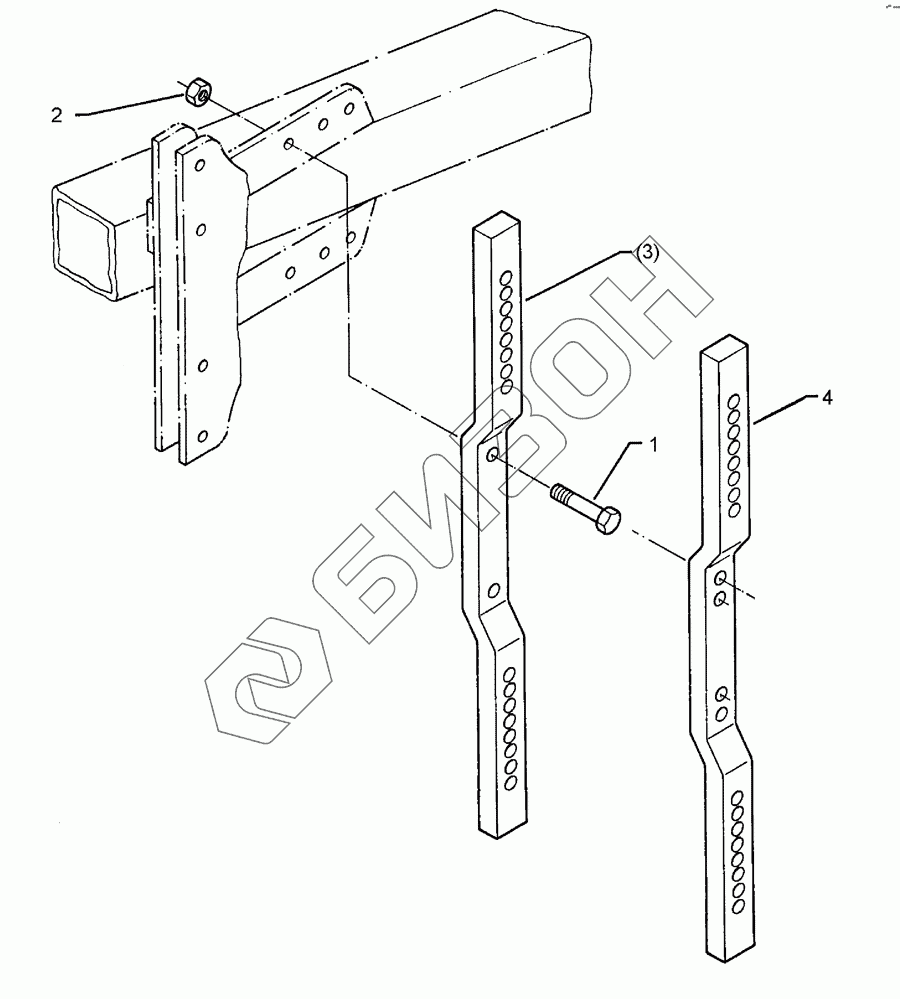 2
(3)
4
1
БИВОН