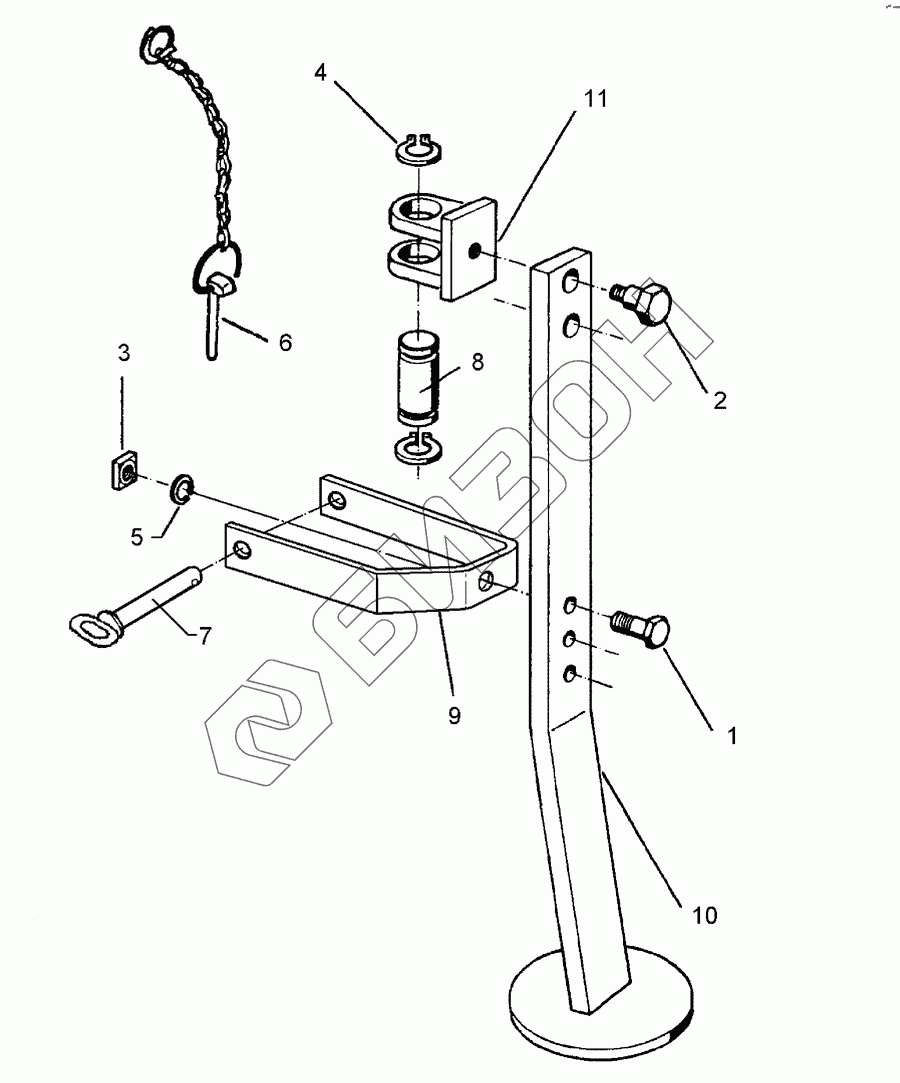 4
11
6
3
8
2
5
7
9
1
10
БИЗОН