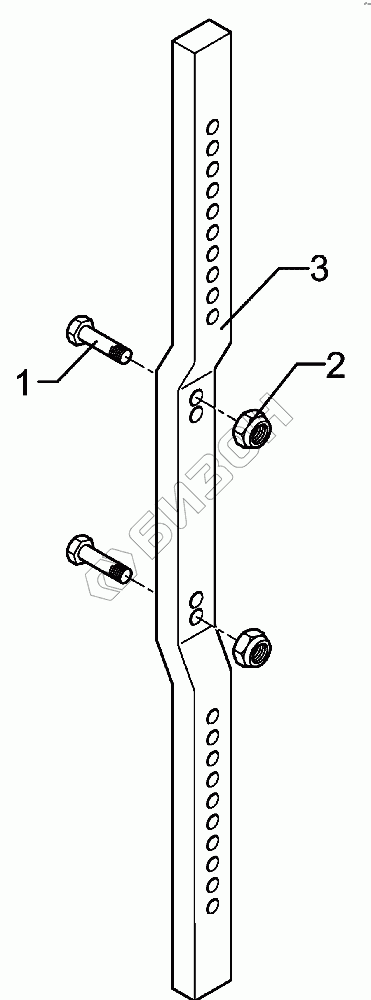 3
1
2
БИЗОН