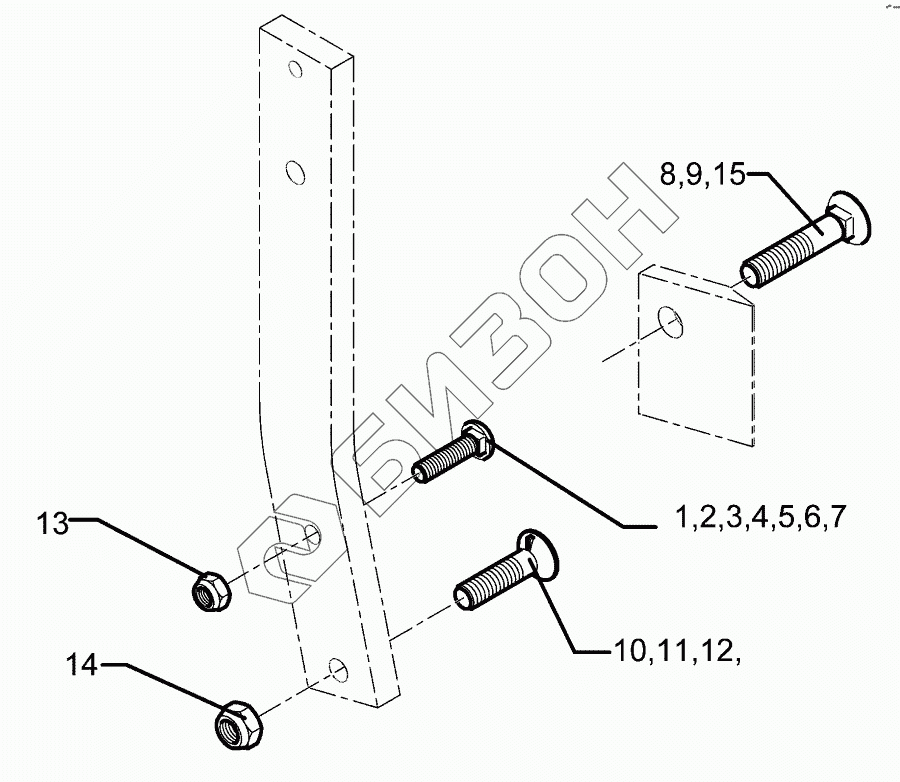 8,9,15

БИЗОН

1,2,3,4,5,6,7

13

10,11,12,

14