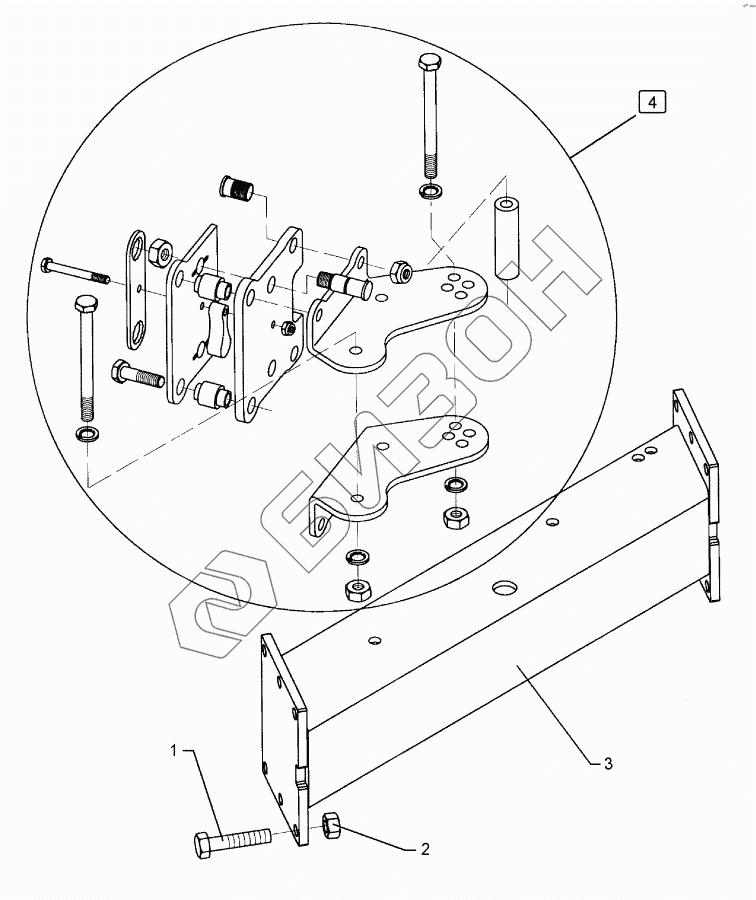 4
БИЗОН
1
2
3