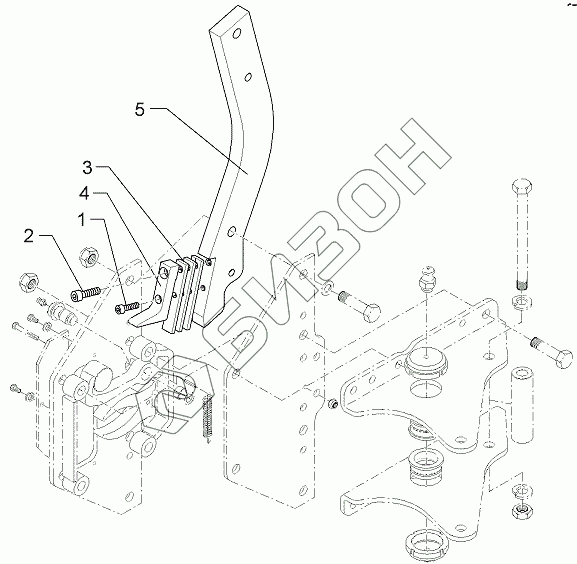 5
3
4
1
2
БИЗОН