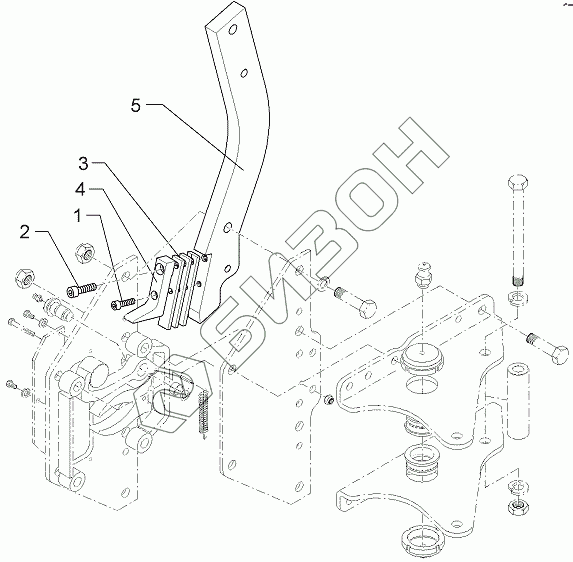 5
3
4
1
2
БИЗОН