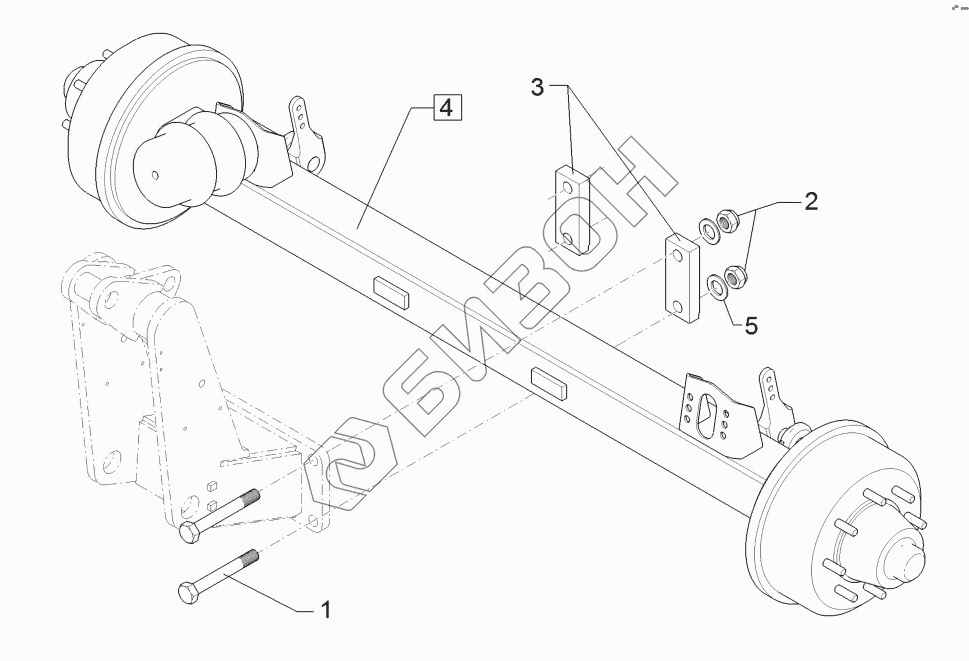 4
3
2
5
1
БИЗОН