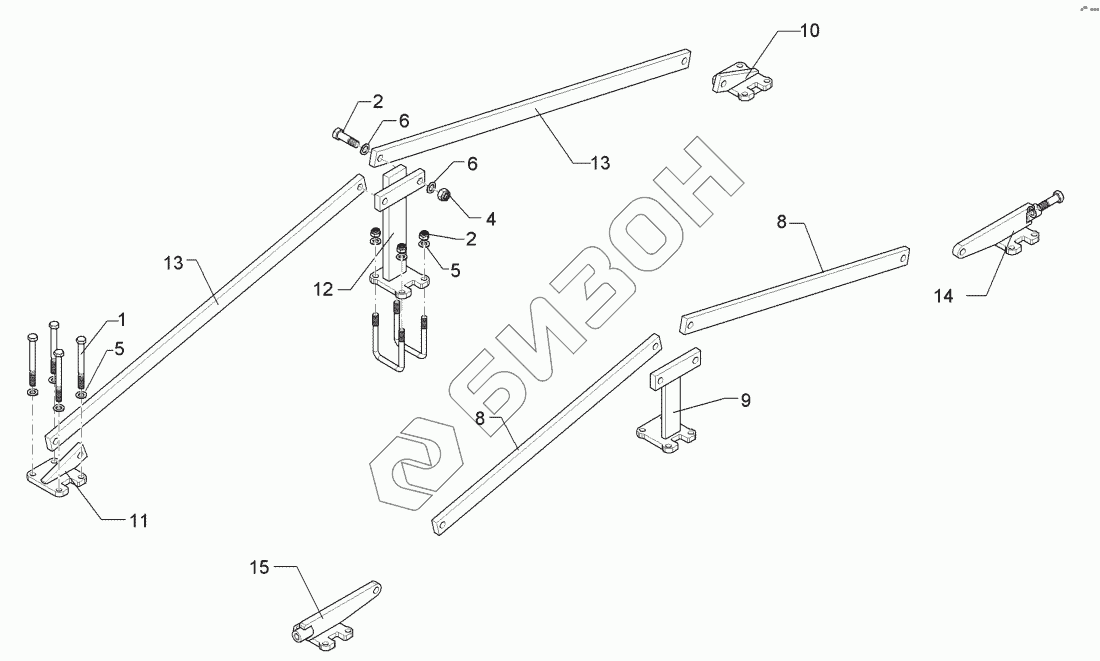 10
2
6
13
6
4
2
5
12
13
8
14
1
5
9
8
11
15
БИЗОН