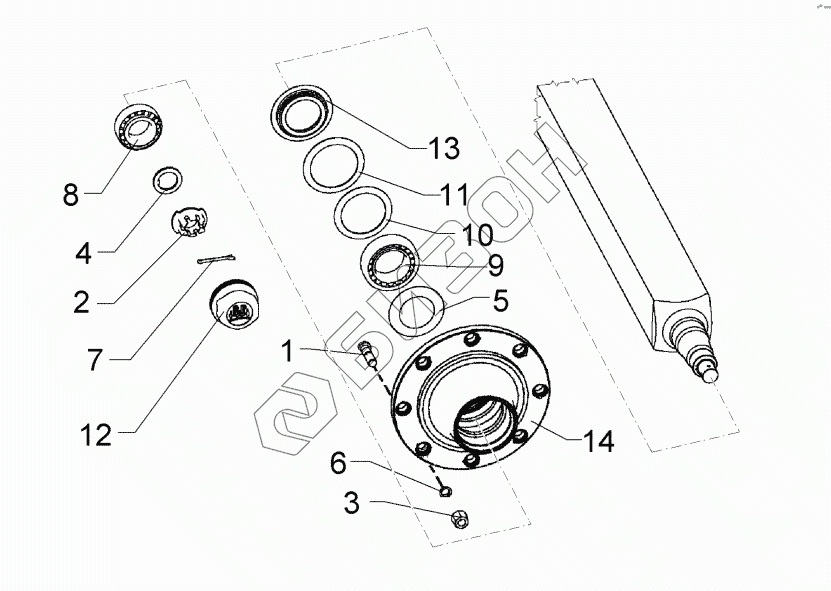 8
4
2
7
12
13
11
10
9
5
1
14
6
3
БИЗОН