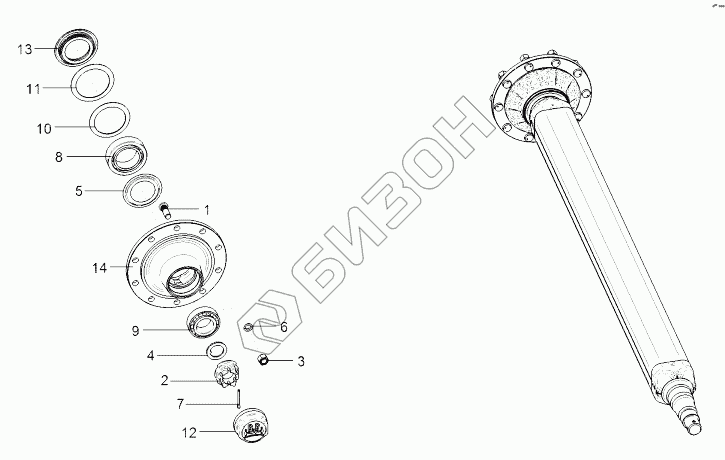 13
11
10
8
5
1
14
9
6
4
3
2
7
12
БИЗОН