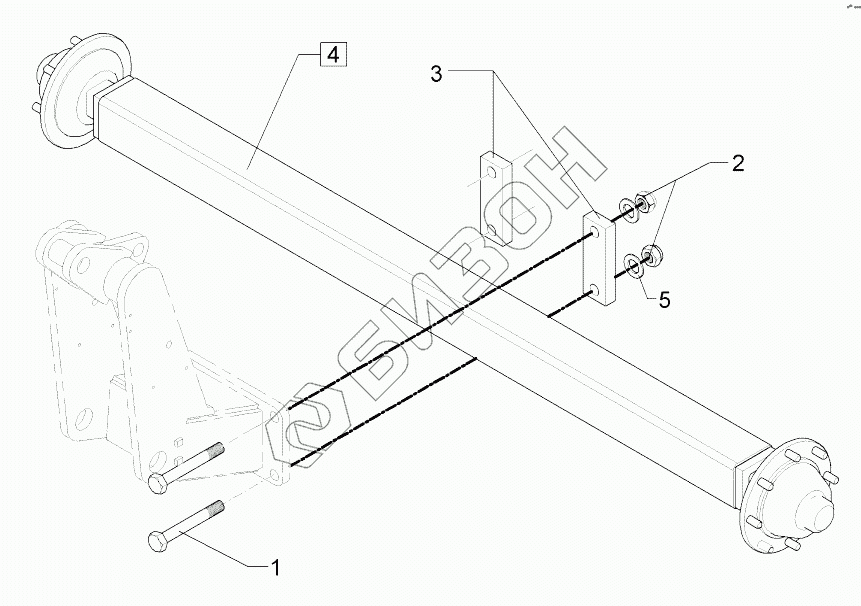 4
3
2
5
1
БИЗОН