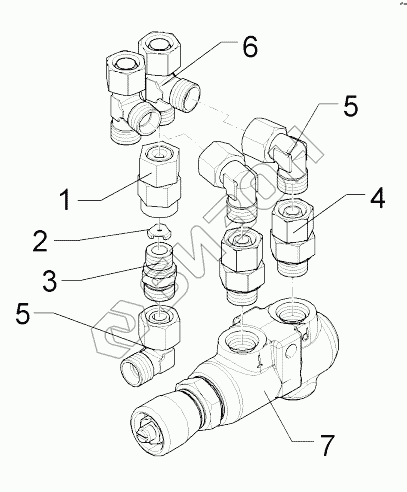 6
5
1
4
2
3
5
7