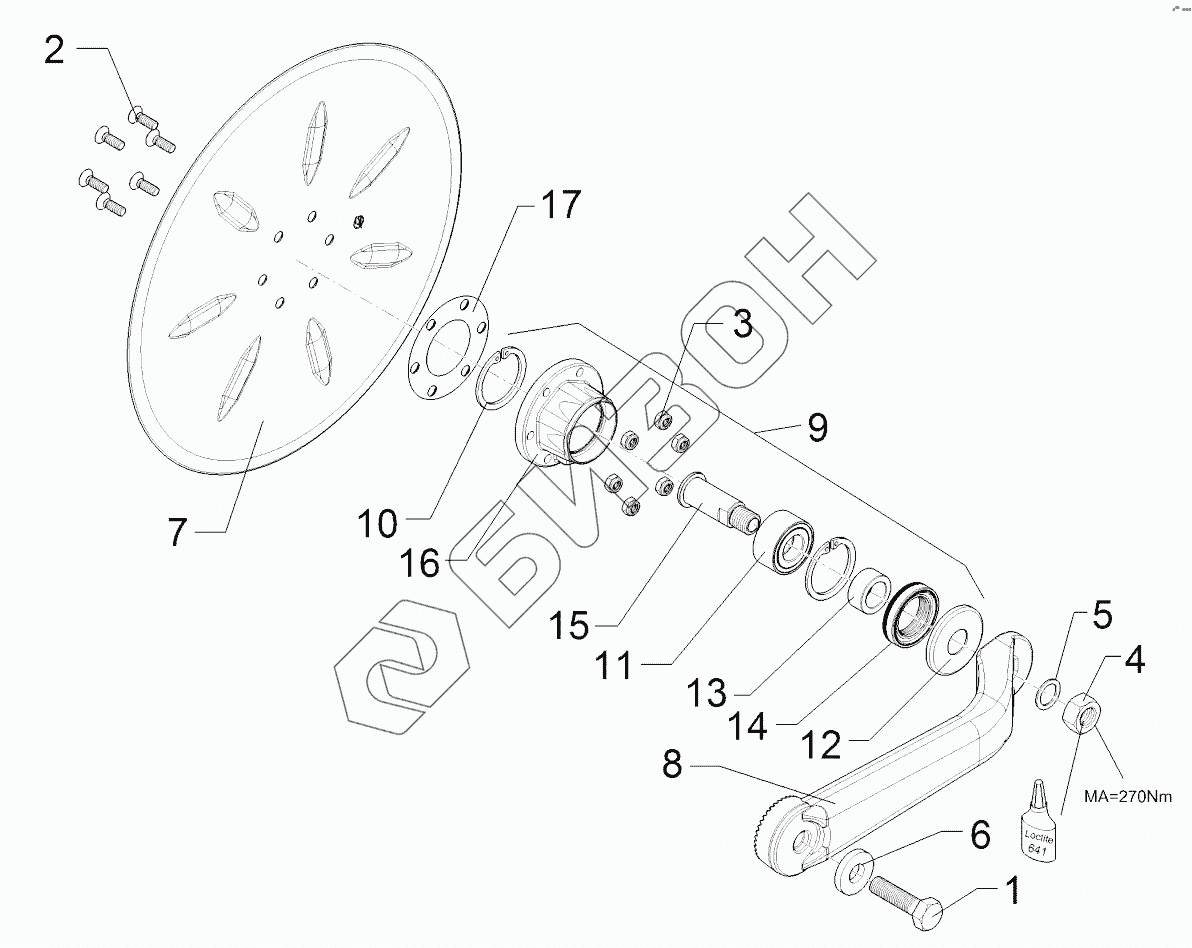 2
17
3
9
7
10
16
15
11
13
14
12
5
4
8
MA=270Nm
Loctite 641
6
1
БИЗОН