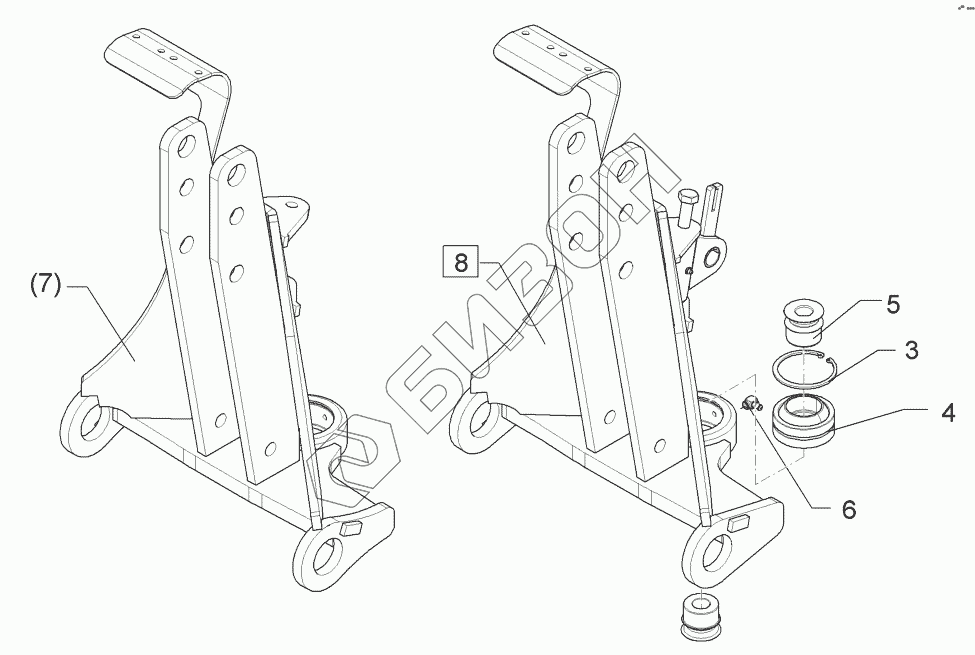 (7)

8

5

3

4

6

БИЗОН