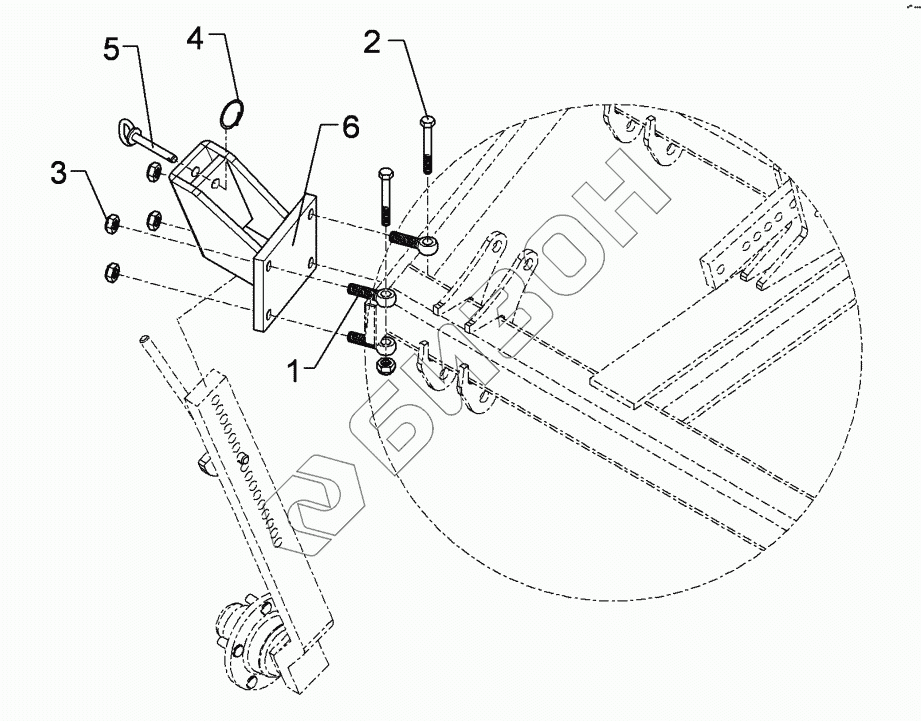 5
4
2
6
3
1
БИЗОН