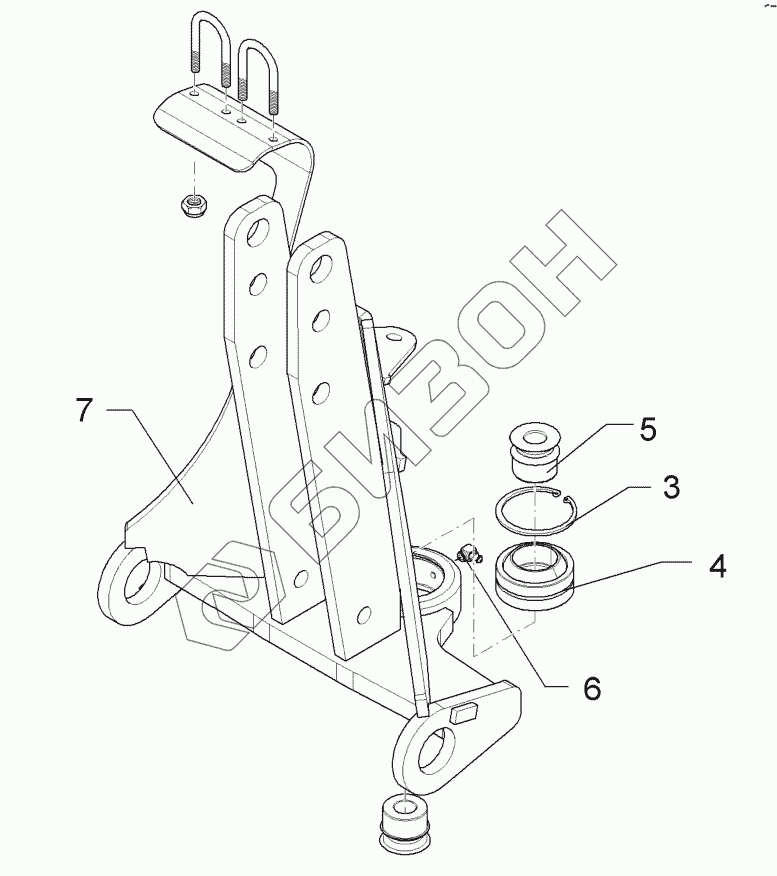 7
5
3
4
6
БИЗОН