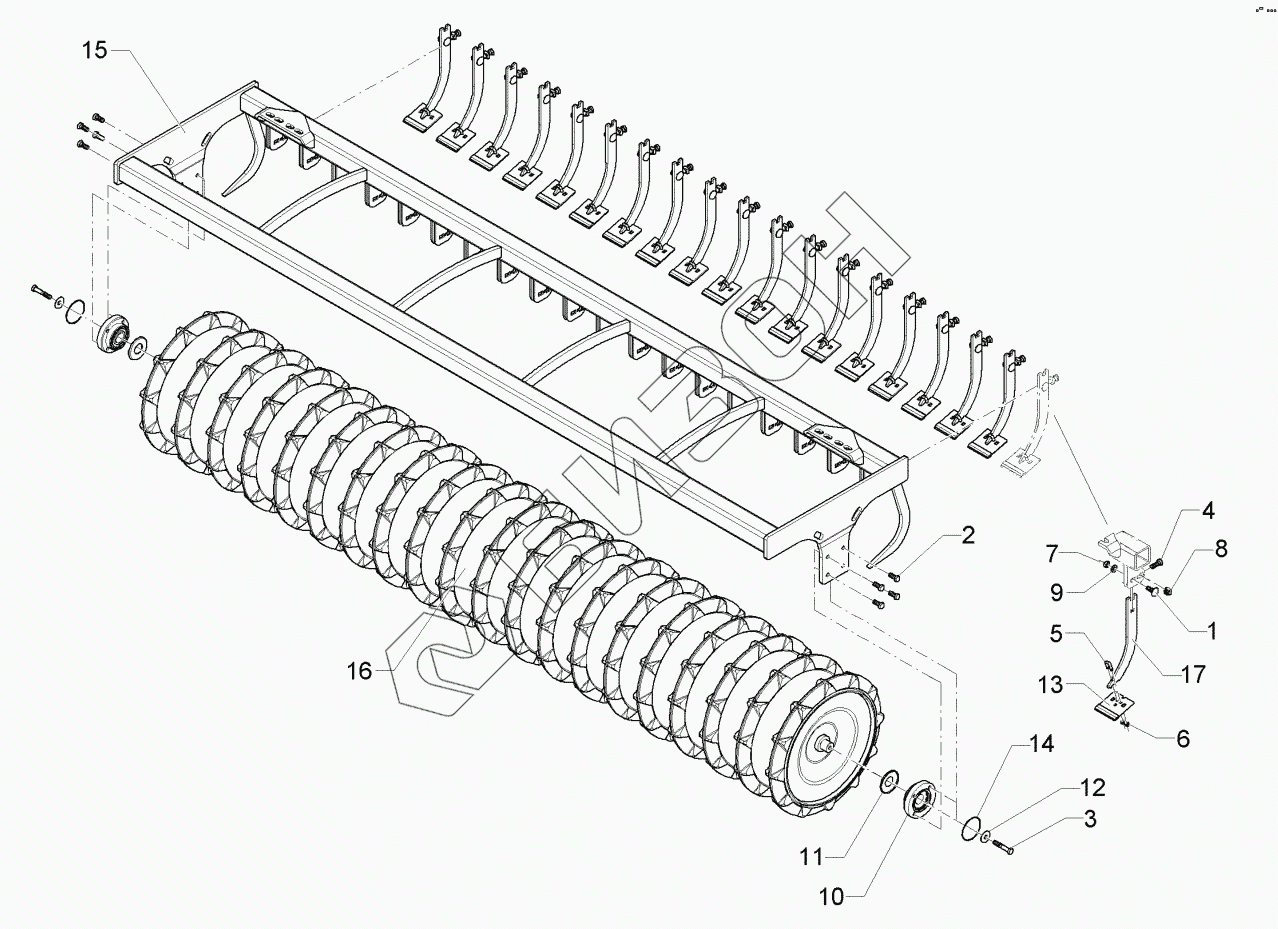 15
2
4
7
8
9
1
5
17
13
6
16
14
12
3
11
10