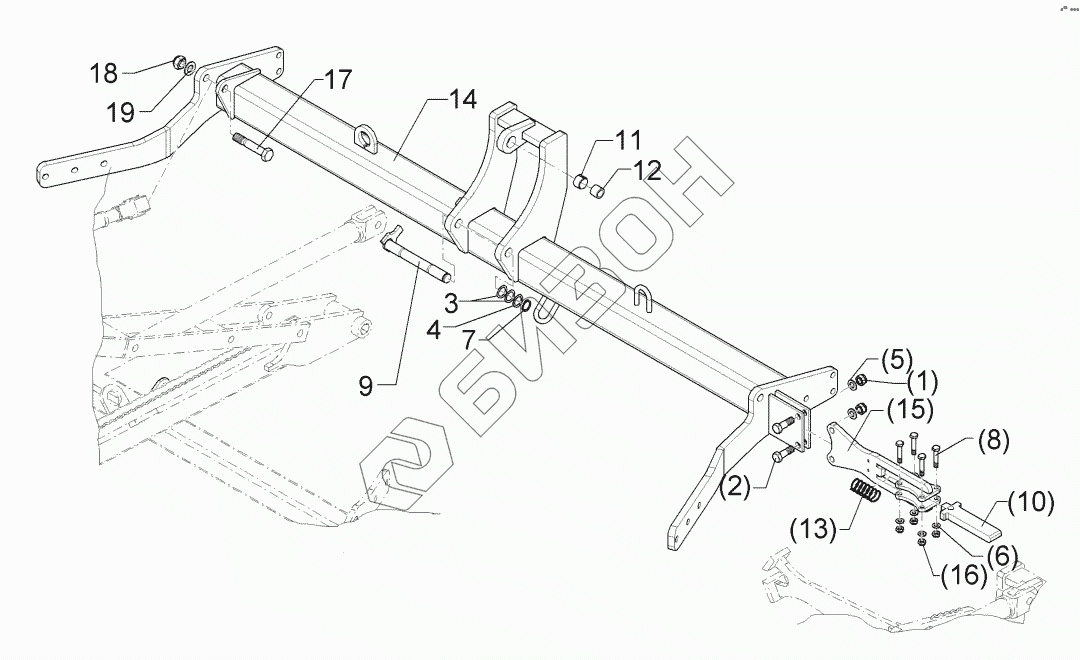 18
19
17
14
11
12
3
4
7
9
(5)
(1)
(15)
(8)
(2)
(13)
(10)
(6)
(16)
БИЗОН