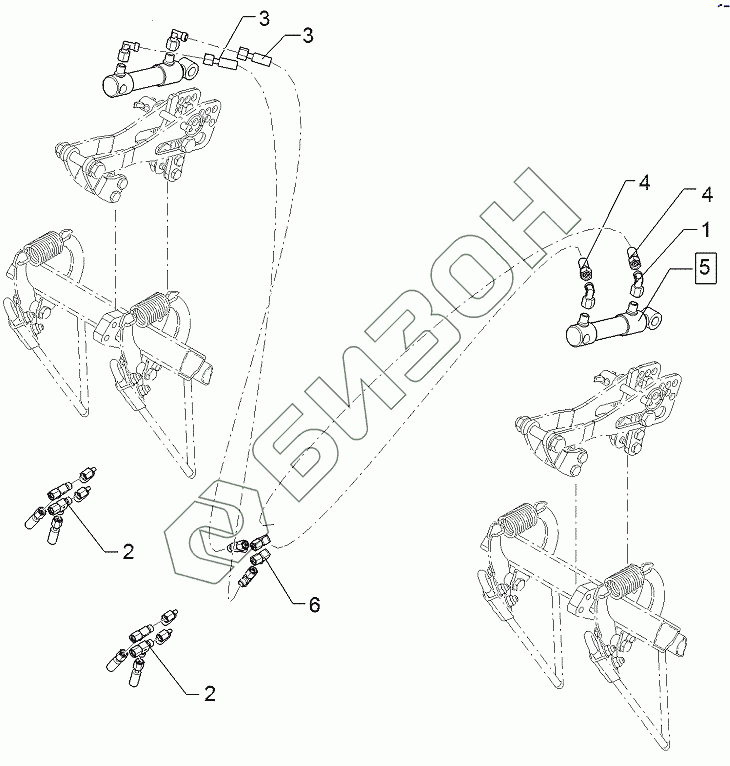 3
3
4
4
1
5
БИЗОН
2
6
2