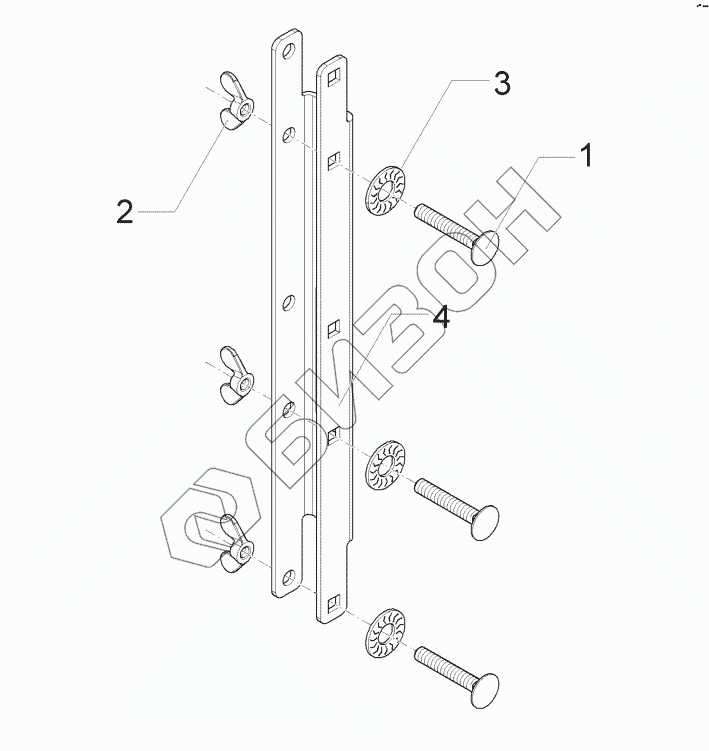 3
1
2
4
БИЗОН