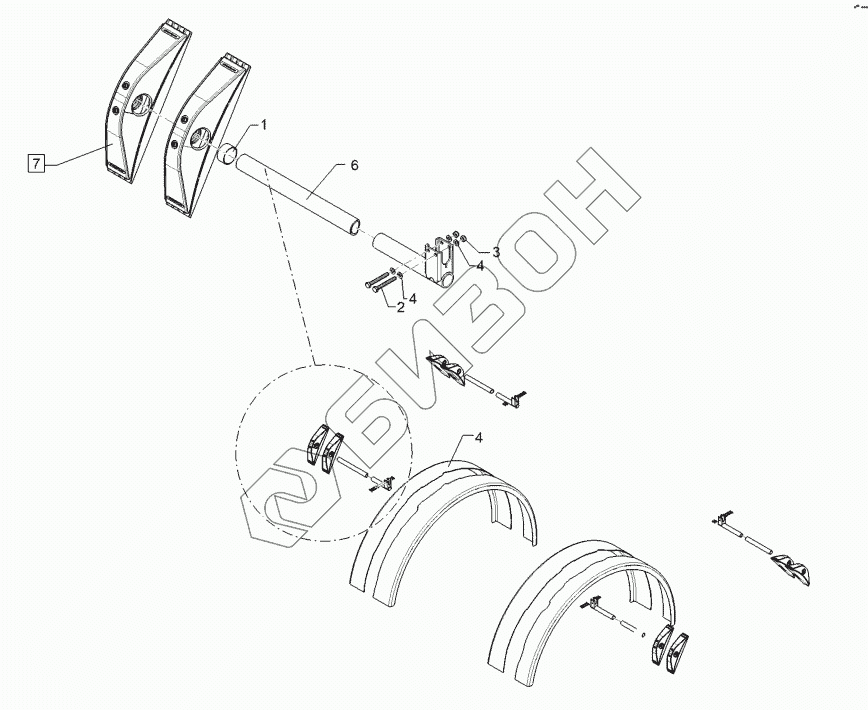 7
1
6
3
4
4
2
4
БИЗОН