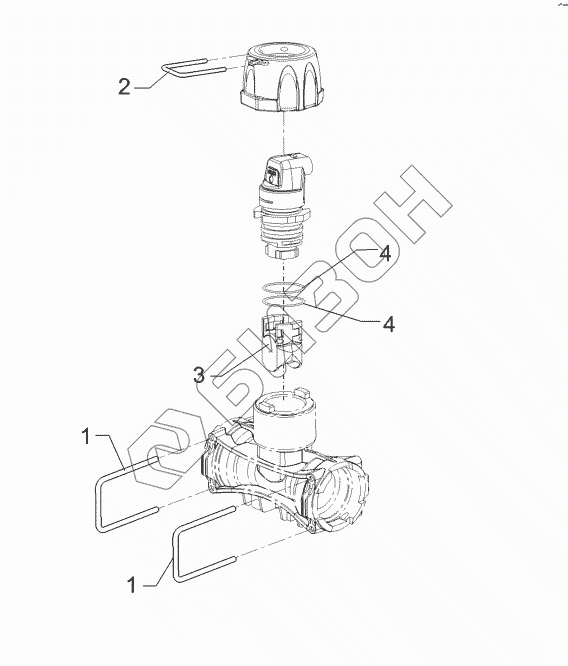 2
4
4
3
1
1
БИБОН