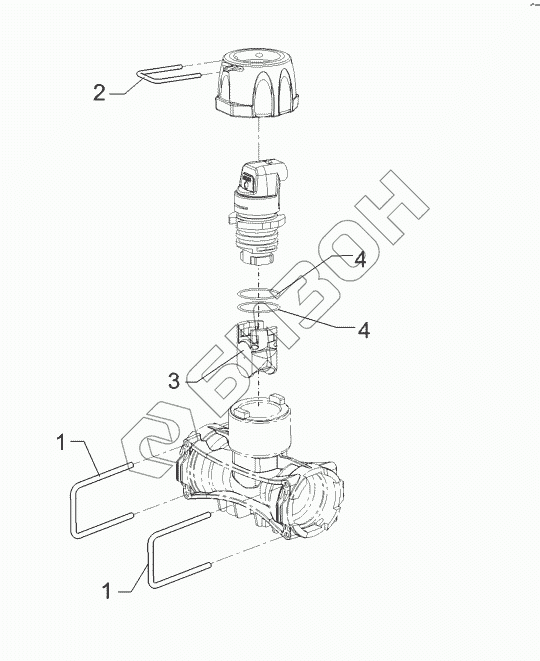 2
4
4
3
1
1
БИЗОН