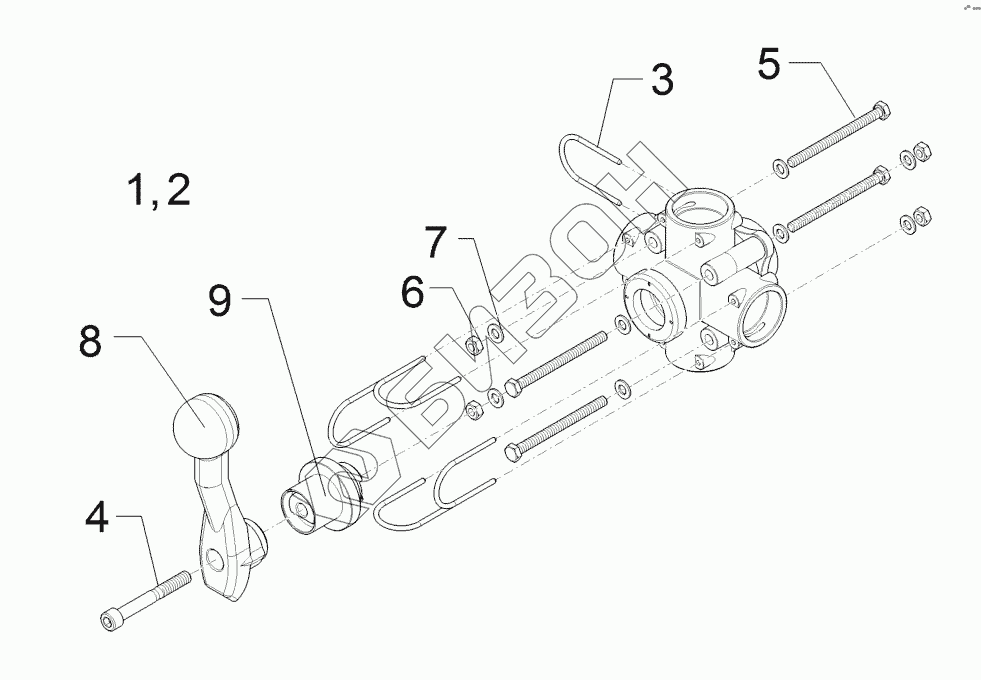 1, 2
3
5
7
6
9
8
4
БИЗОН