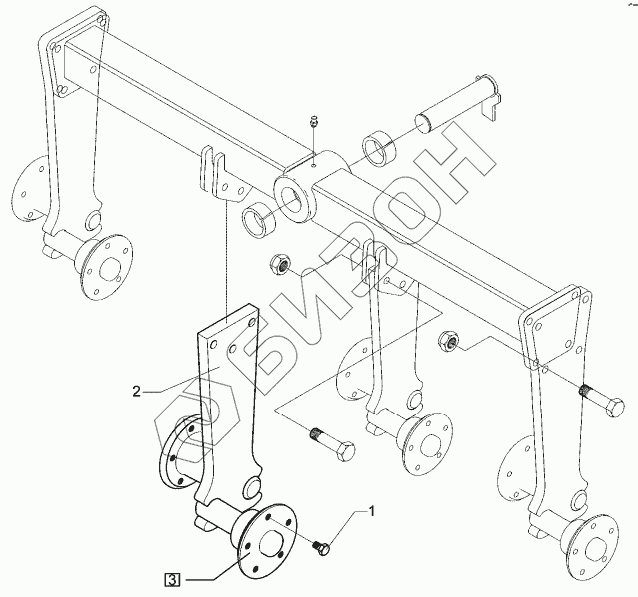 БИЗОН

2

1

3