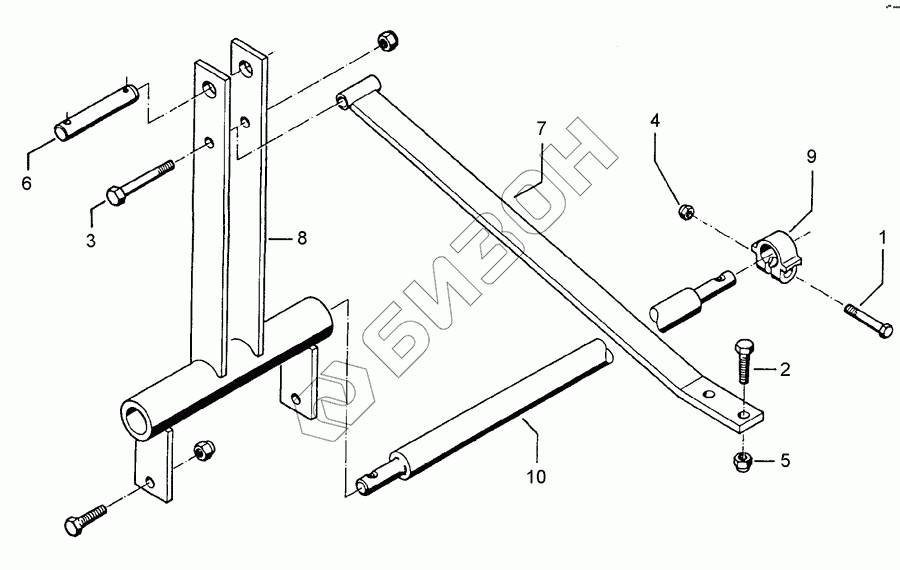 6
3
8
7
4
9
1
2
5
10
БИЗОН