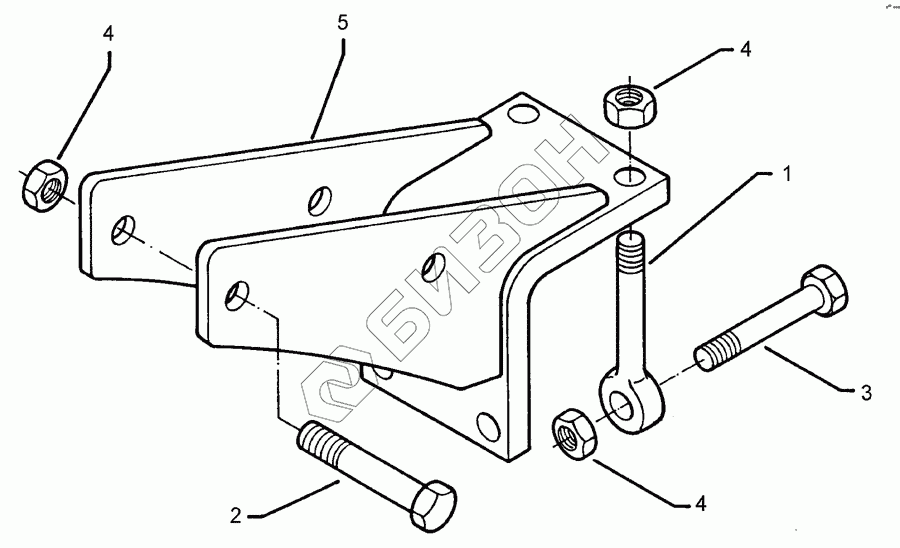 4
5
4
1
3
4
2
БИЗОН