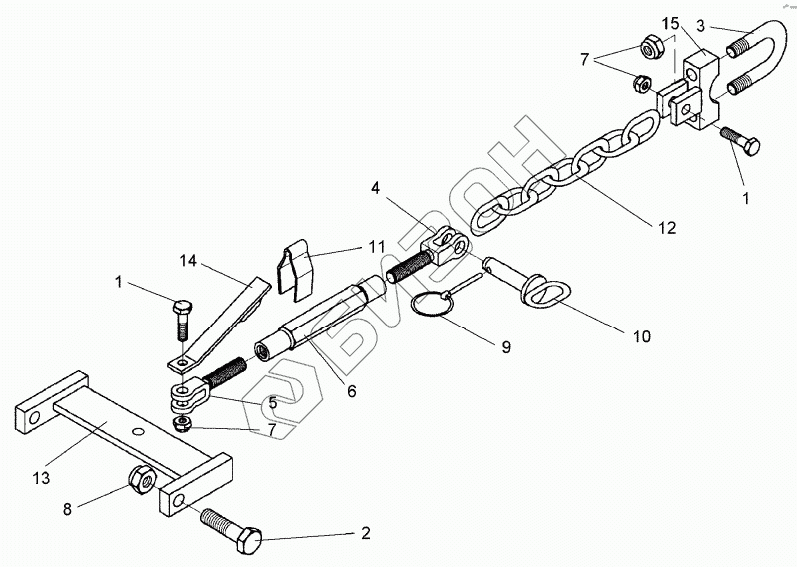 15
3
7
1
12
4
11
14
1
10
9
6
5
7
13
8
2
БИДОН