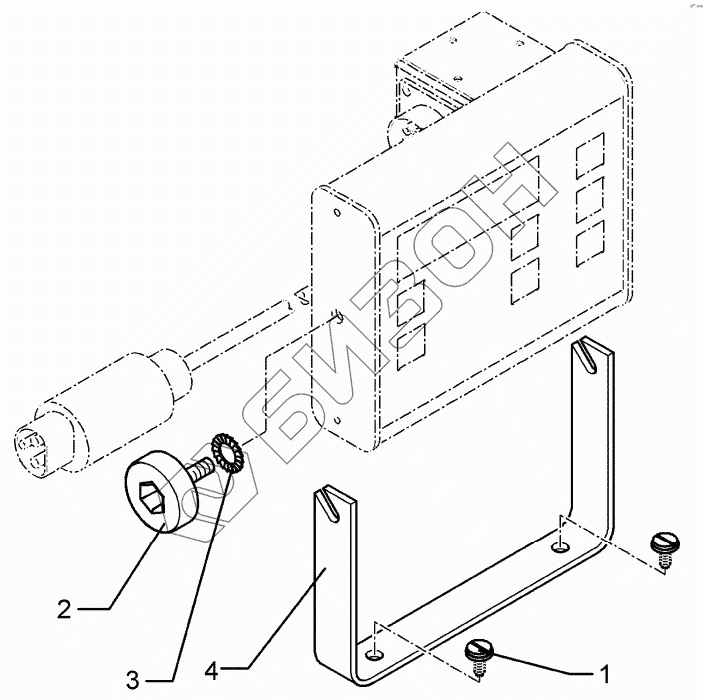 БИЗОН

2

3

4

1