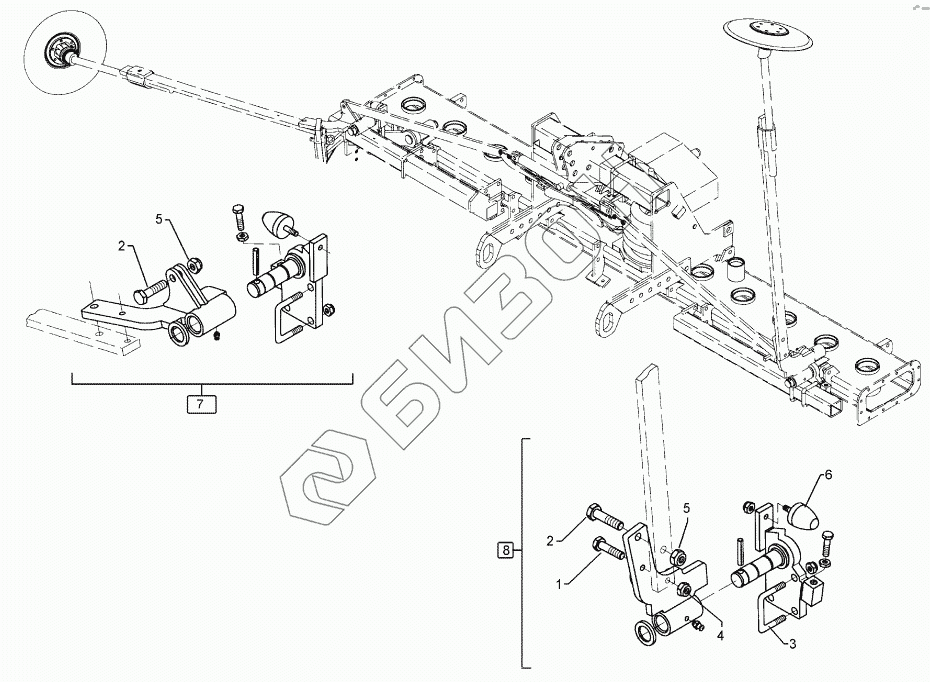 5
2
7
БИЗОН
6
5
2
8
1
4
3