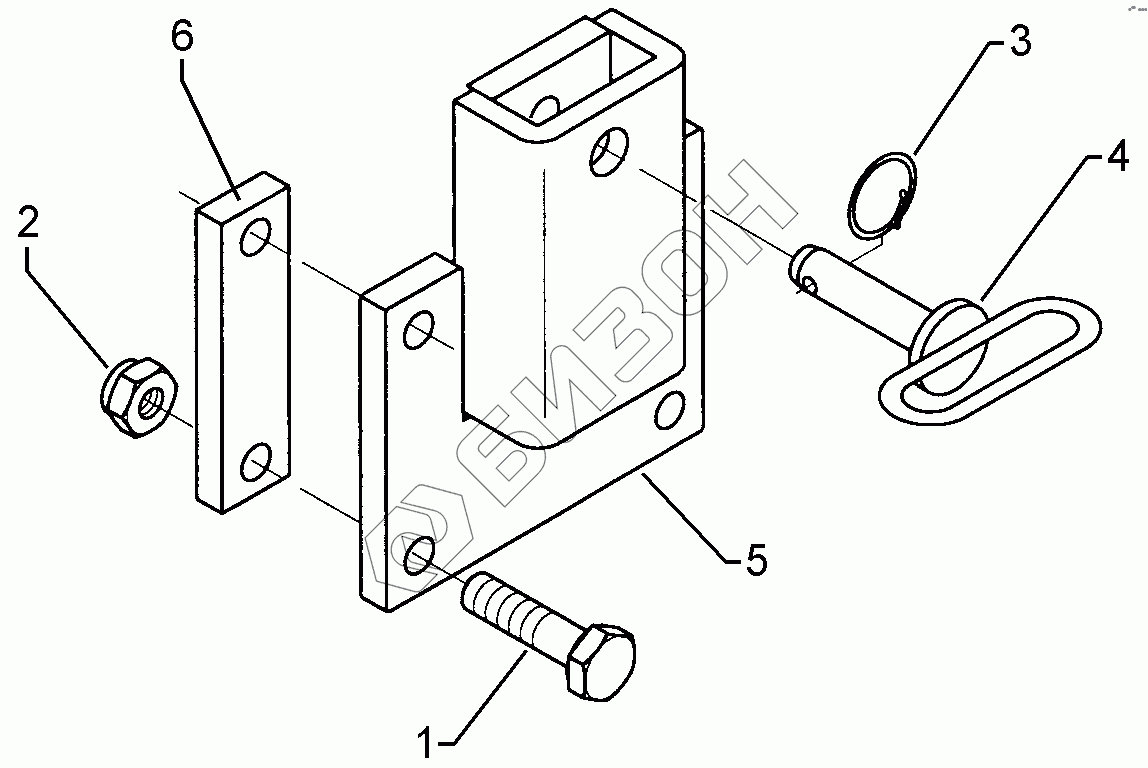 6
3
4
2
БИЗОН
5
1