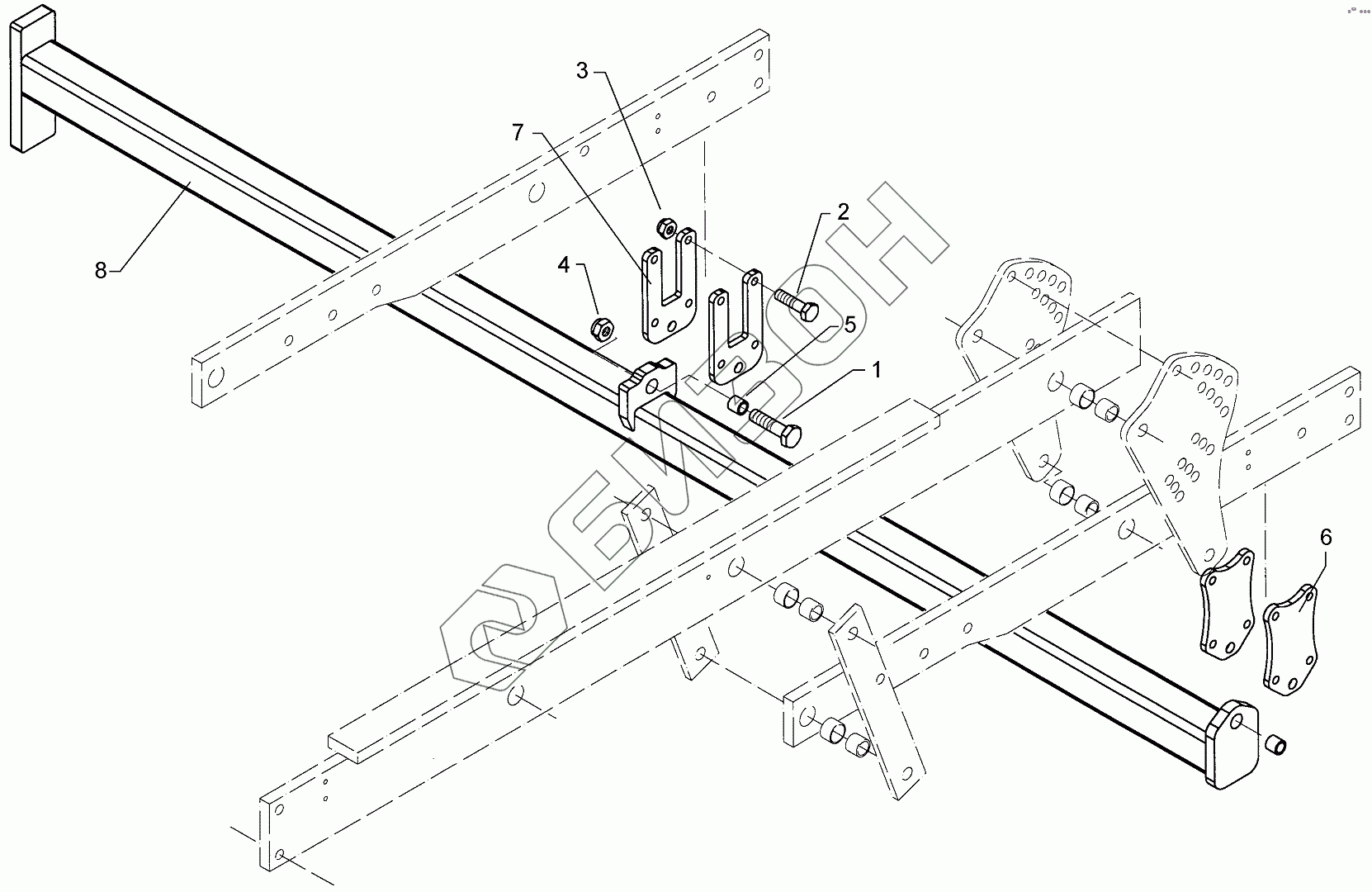 3
7
2
8
4
5
1
6
БИЗОН