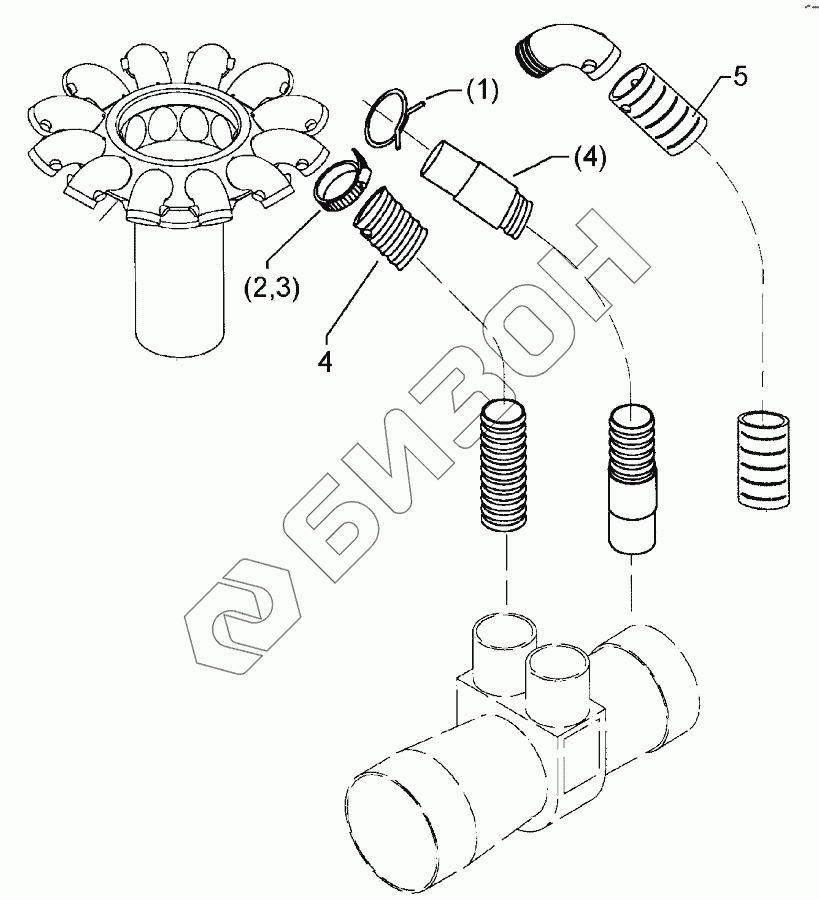 (1)
5
(4)
(2,3)
4
БИЗОН