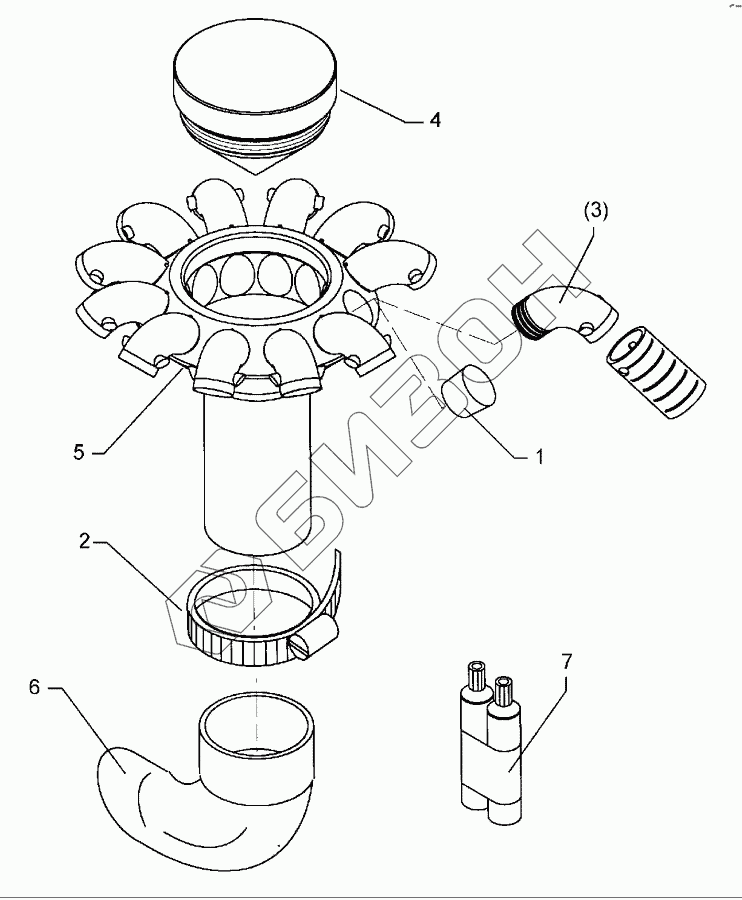 4
(3)
5
1
2
6
7
БИЗОН