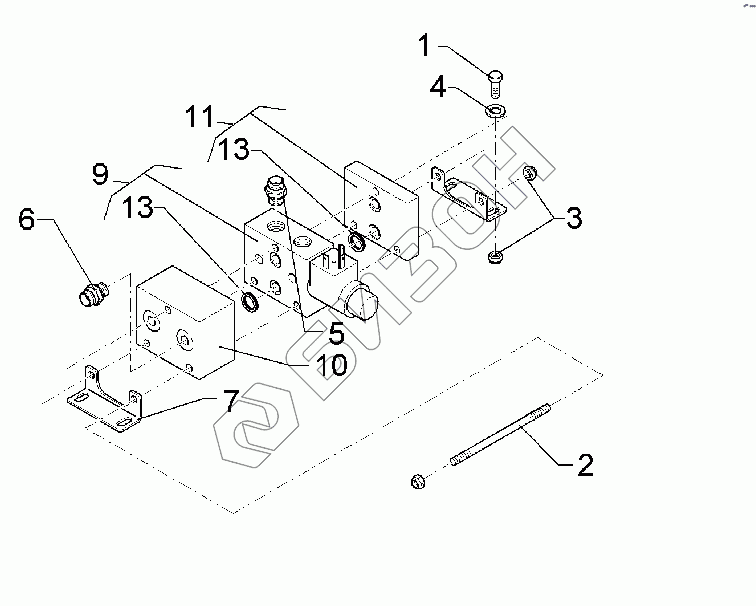 1
4
11
13
9
13
6
3
5
10
7
2
БИЗОН