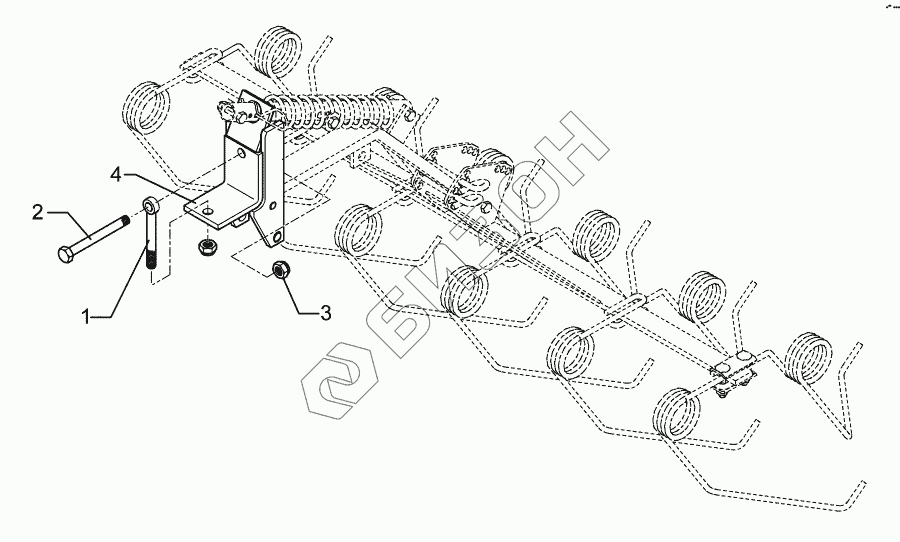 4
2
1
3
БИЗОН