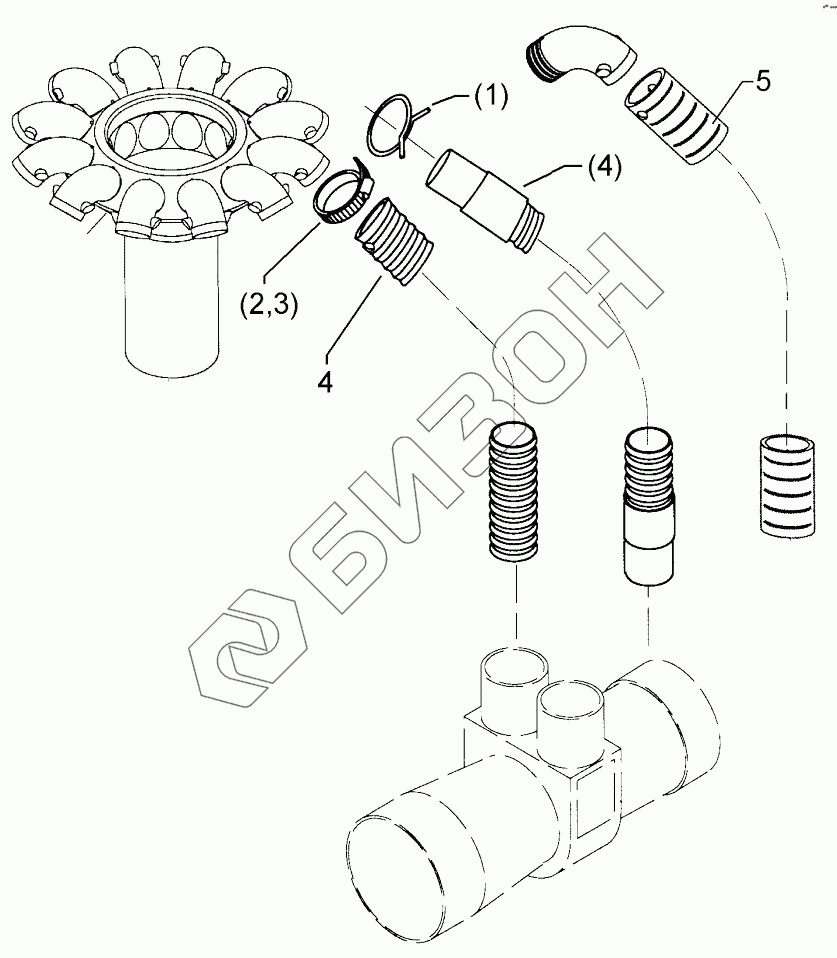 (1)
5
(4)
(2,3)
4
БИЗОН