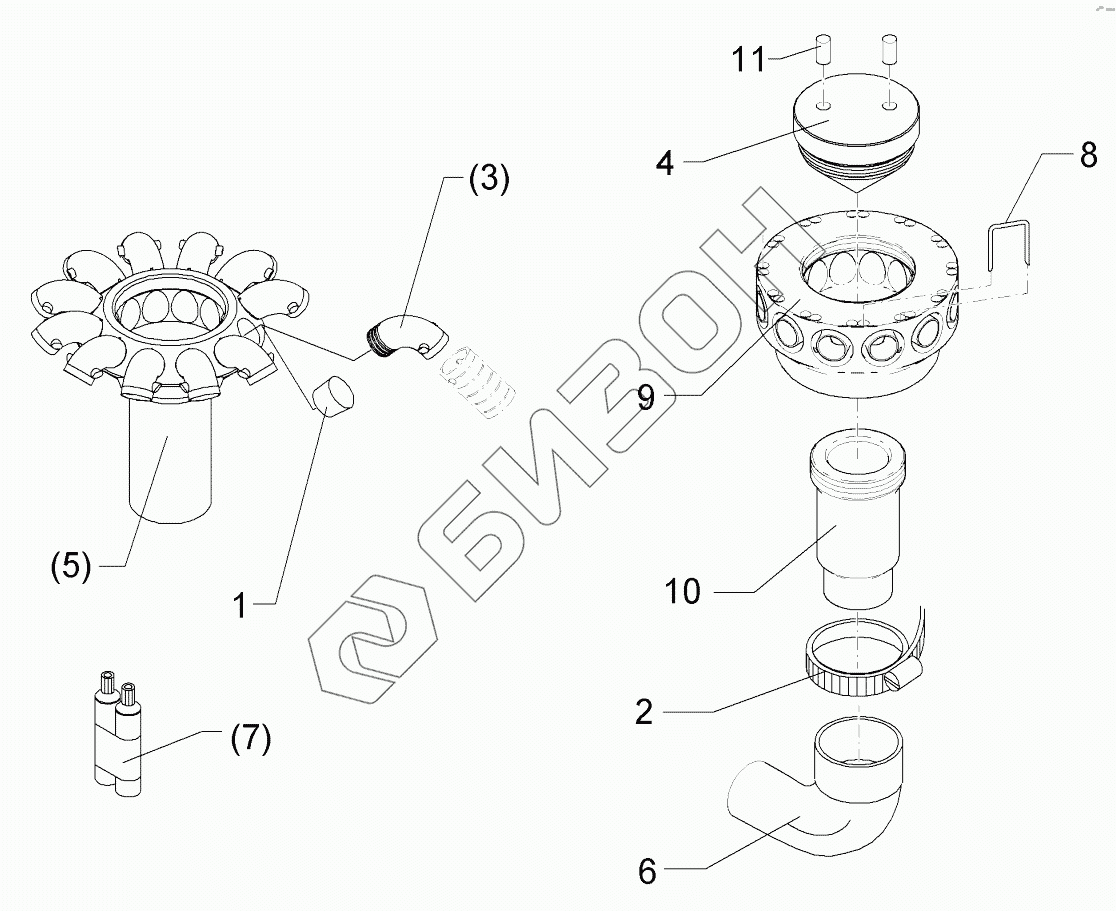 11
4
8
(3)
9
(5)
1
10
2
(7)
6
БИЗОН