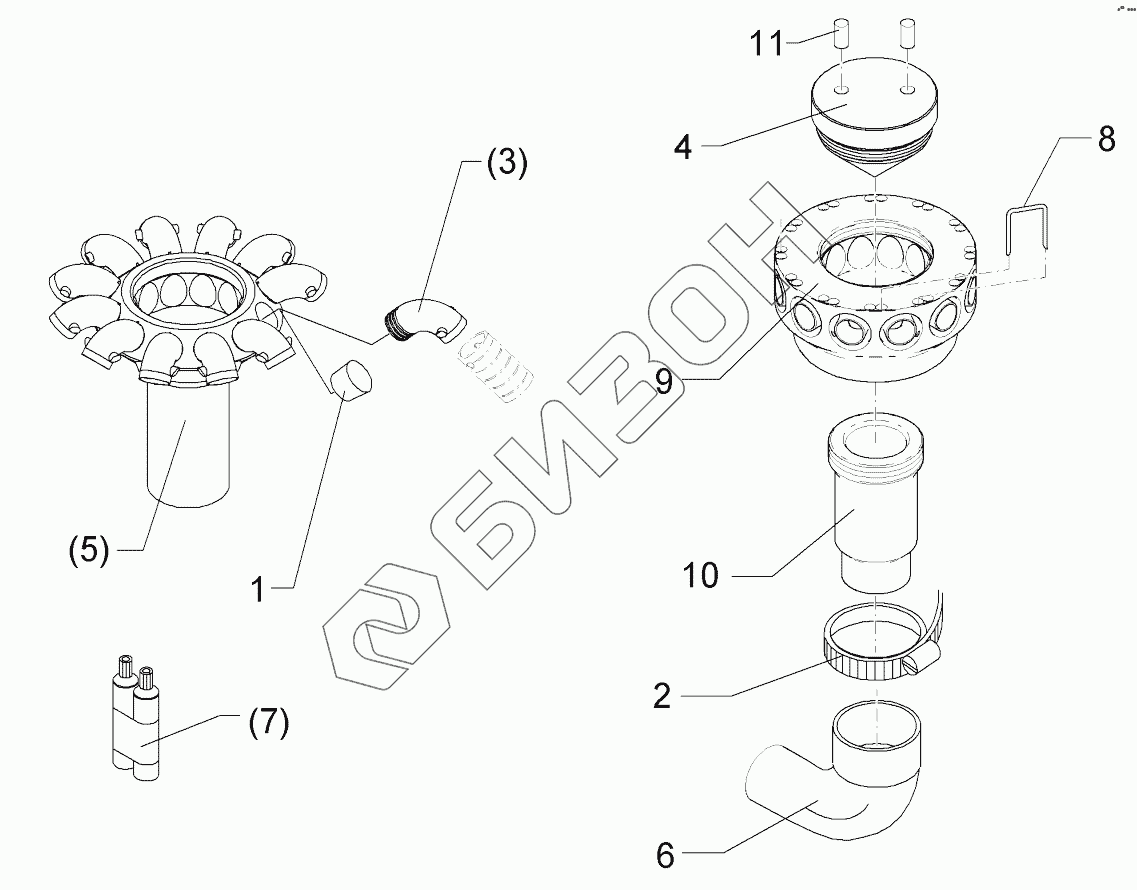 11
4
8
(3)
9
(5)
1
10
2
(7)
6
БИЗОН