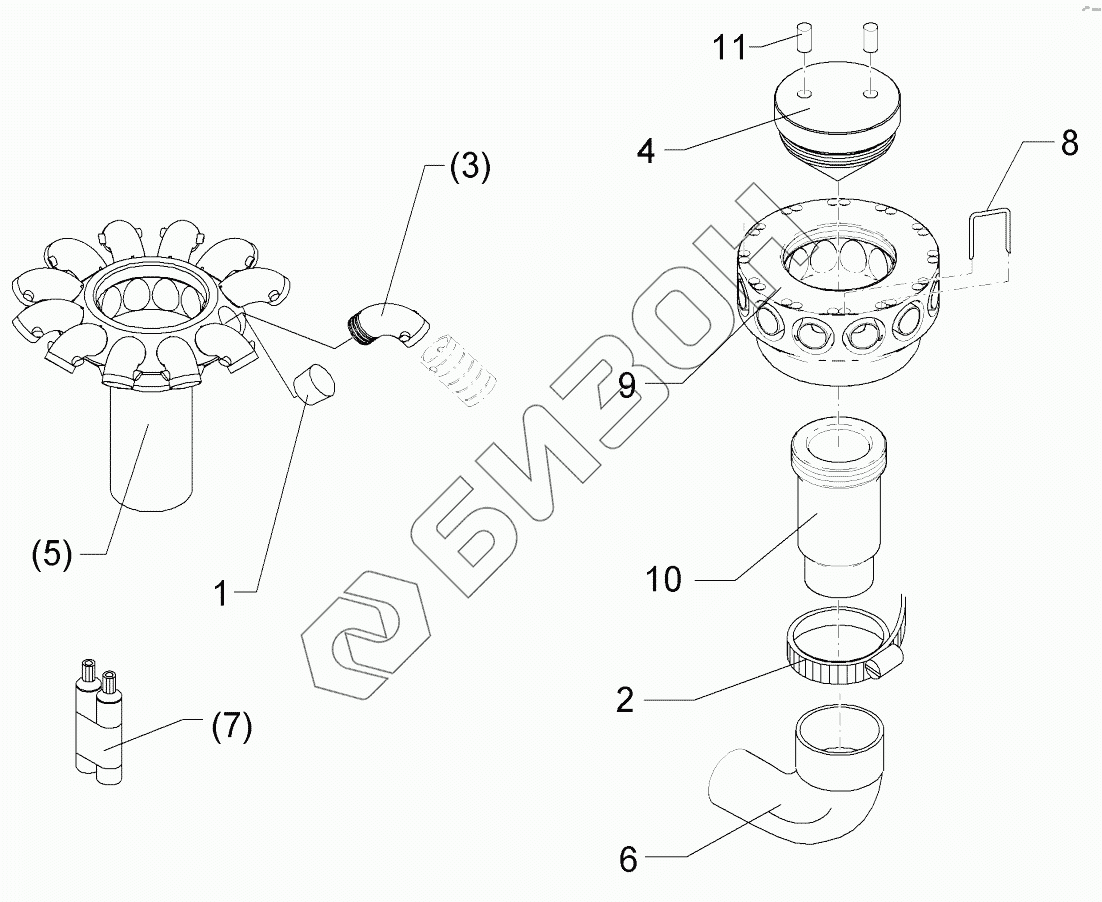 11
4
8
(3)
9
(5)
1
10
2
(7)
6
БИЗОН