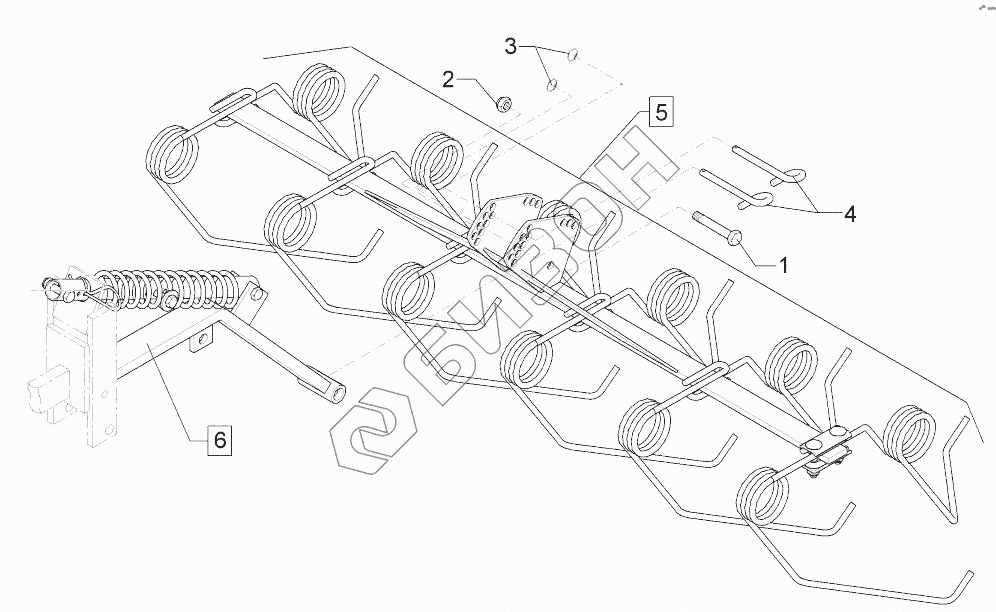 3
2
5
4
1
6
БИЗОН