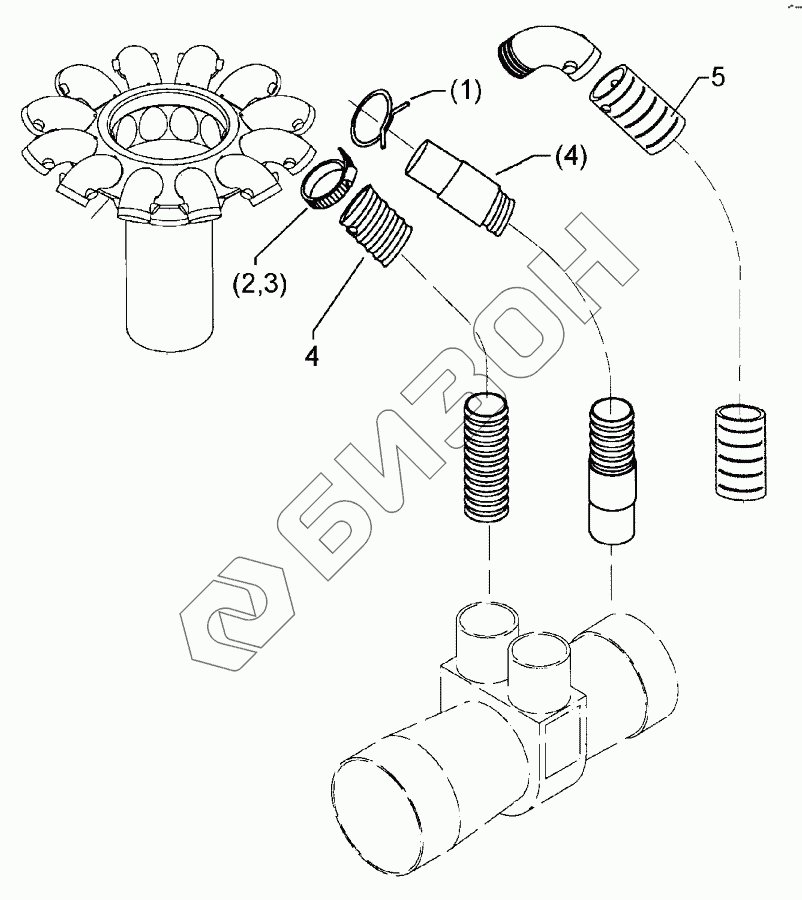 (1)
5
(4)
(2,3)
4
БИЗОН