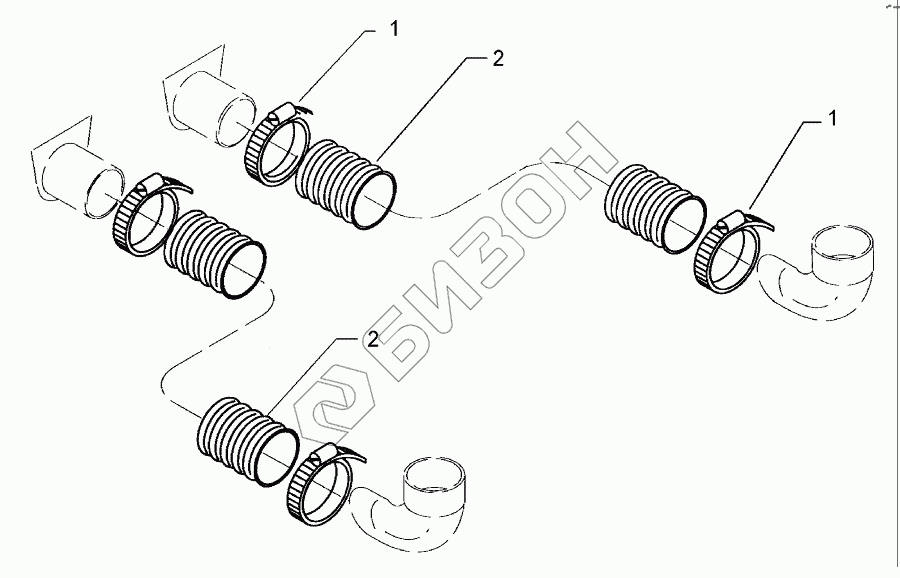 1
2
1
2
БИЗОН